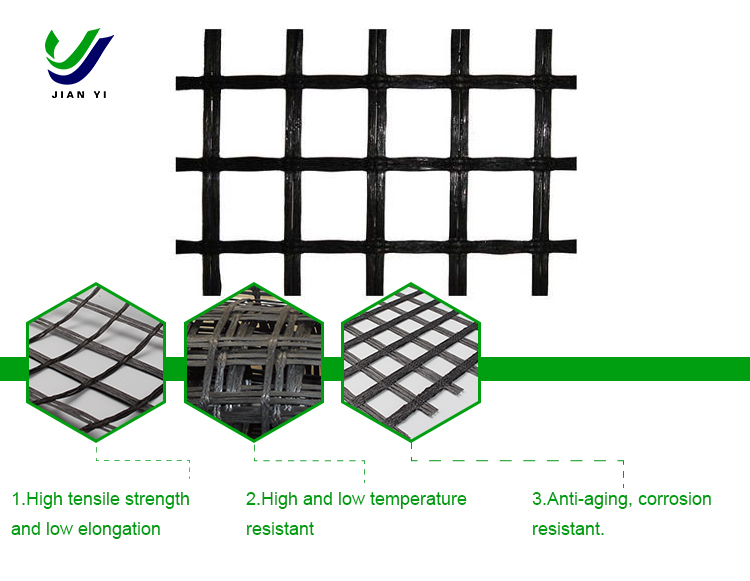 JIAN YI

1.High tensile strength and low elongation

2.High and low temperature resistant

3.Anti-aging, corrosion resistant.