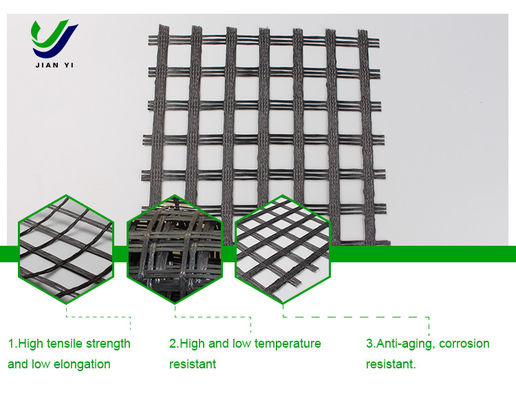 JIAN YI

1.High tensile strength and low elongation

2.High and low temperature resistant

3.Anti-aging, corrosion resistant.